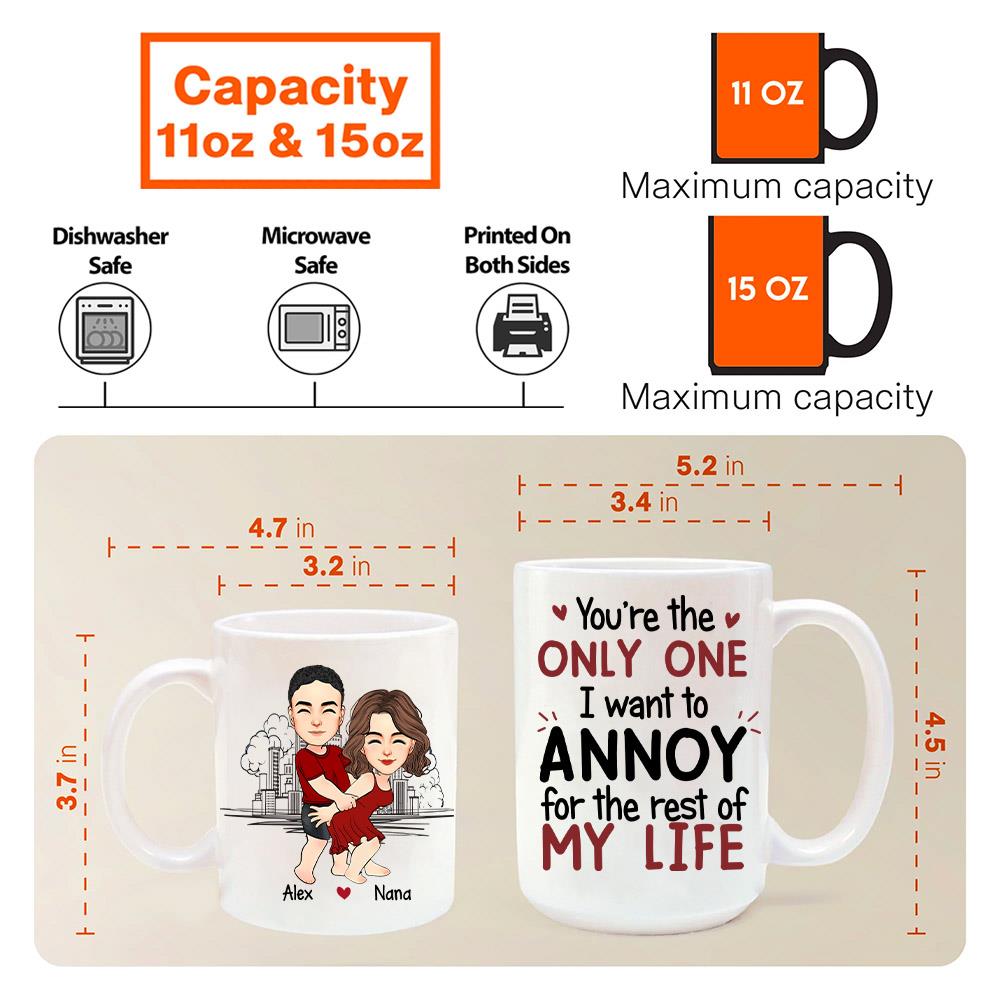 Capacity
11oz & 15oz

11 OZ
Maximum capacity

15 OZ
Maximum capacity

Dishwasher Safe

Microwave Safe

Printed On Both Sides

4.7 in
3.2 in
3.7 in

Alex Nana

5.2 in
3.4 in
4.5 in

You're the ONLY ONE I want to ANNOY for the rest of MY LIFE