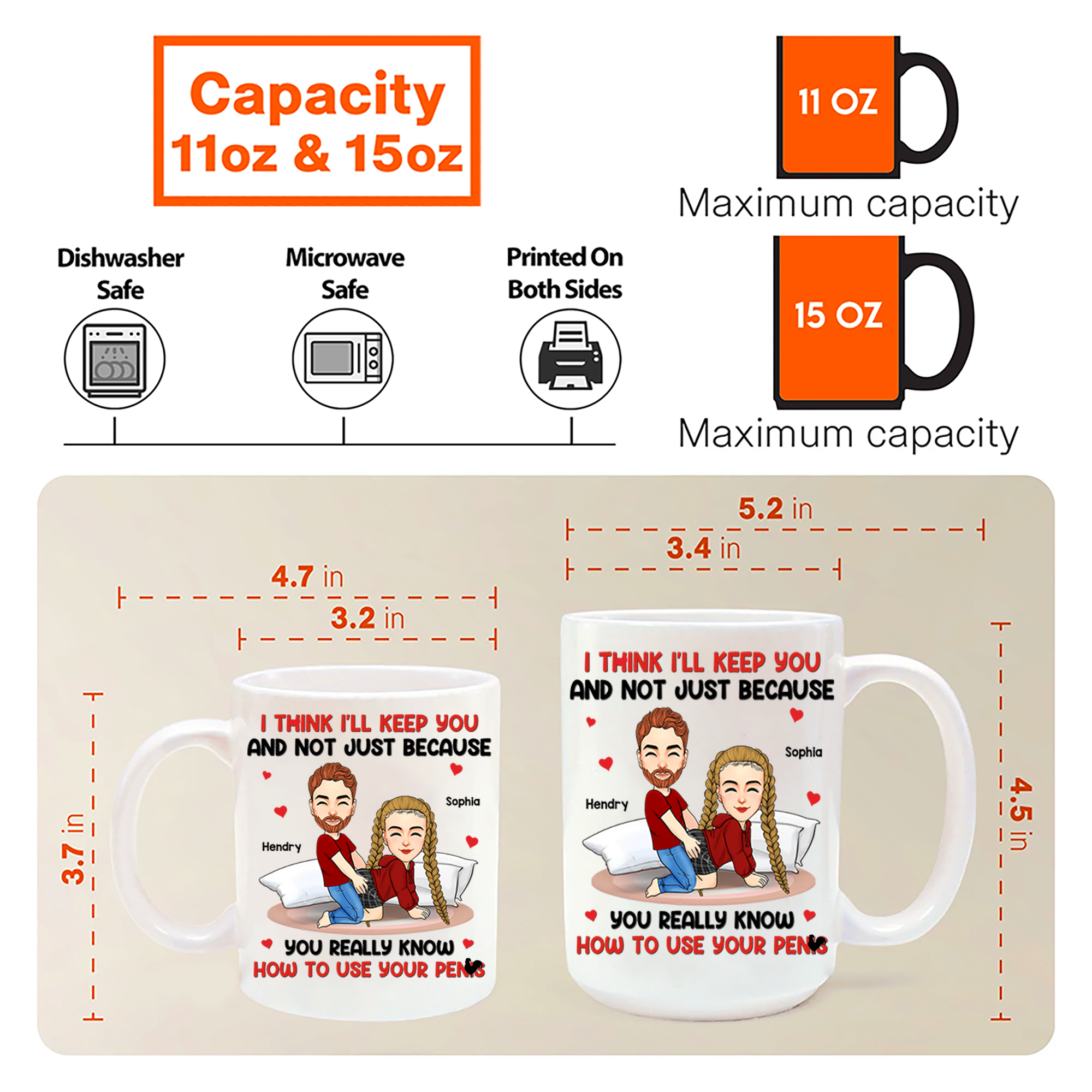 Capacity
11oz & 15oz

11 OZ
Maximum capacity

15 OZ
Maximum capacity

Dishwasher Safe

Microwave Safe

Printed On Both Sides

4.7 in
3.2 in
3.7 in

I THINK I'LL KEEP YOU AND NOT JUST BECAUSE
Sophia
Hendry
YOU REALLY KNOW HOW TO USE YOUR PENIS

5.2 in
3.4 in
4.5 in

I THINK I'LL KEEP YOU AND NOT JUST BECAUSE
Sophia
Hendry
YOU REALLY KNOW HOW TO USE YOUR PENIS