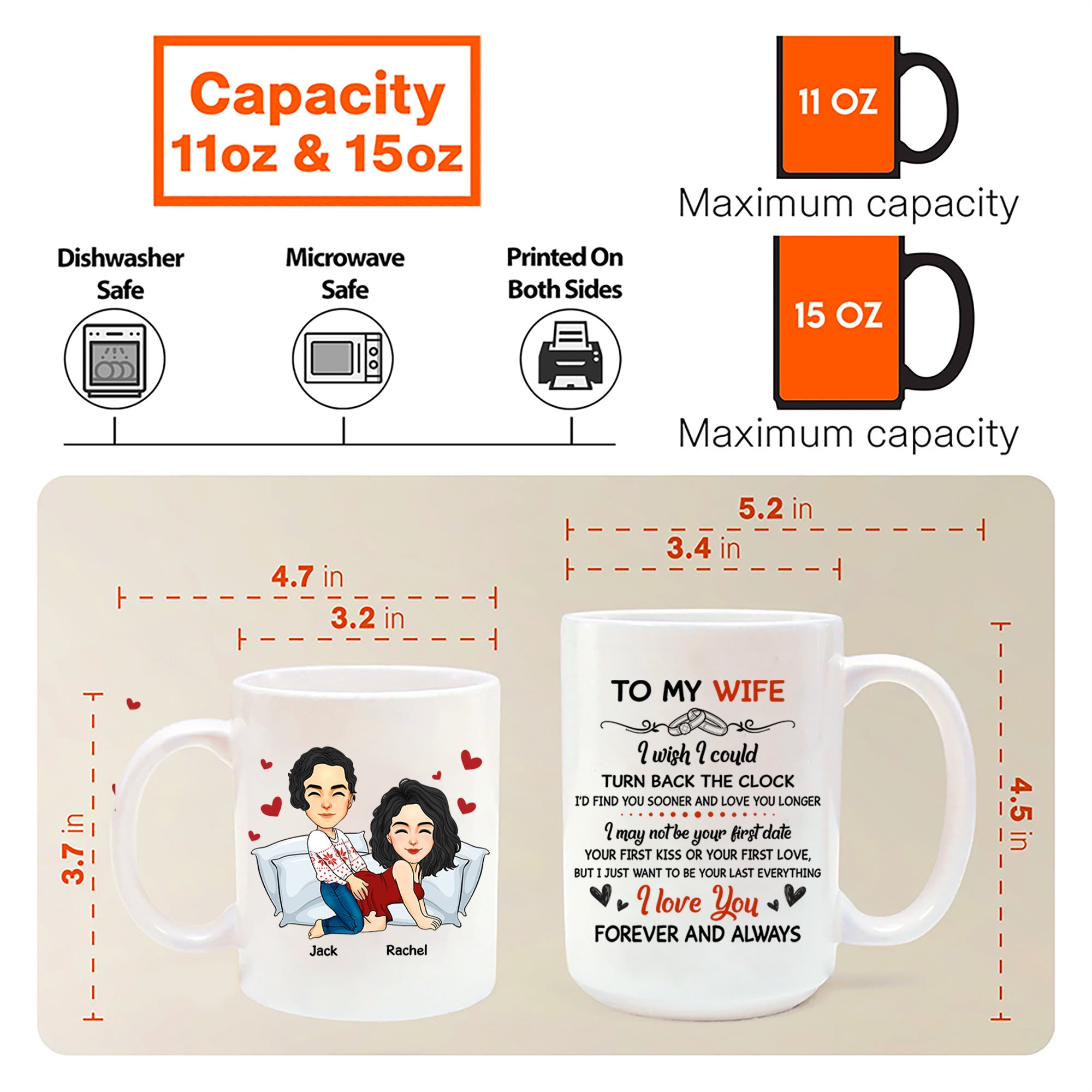 Capacity
11oz & 15oz

11 OZ
Maximum capacity

15 OZ
Maximum capacity

Dishwasher Safe

Microwave Safe

Printed On Both Sides

4.7 in
3.2 in
3.7 in

Jack
Rachel

5.2 in
3.4 in
4.5 in

TO MY WIFE
I wish I could
TURN BACK THE CLOCK
I'D FIND YOU SOONER AND LOVE YOU LONGER
I may not be your first date
YOUR FIRST KISS OR YOUR FIRST LOVE,
BUT I JUST WANT TO BE YOUR LAST EVERYTHING
I love You
FOREVER AND ALWAYS